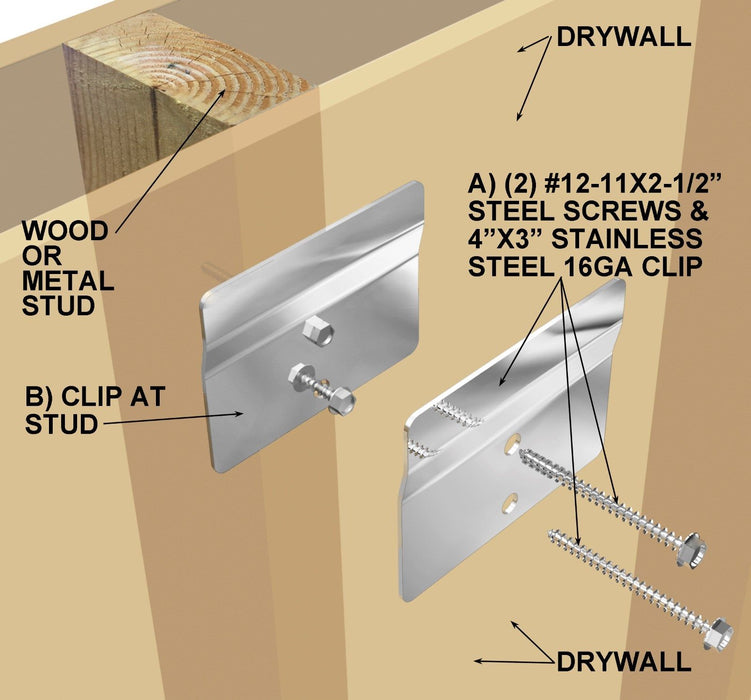 DRYWALL

WOOD OR METAL STUD

A) (2) #12-11X2-1/2" STEEL SCREWS & 4"X3" STAINLESS STEEL 16GA CLIP

B) CLIP AT STUD

DRYWALL